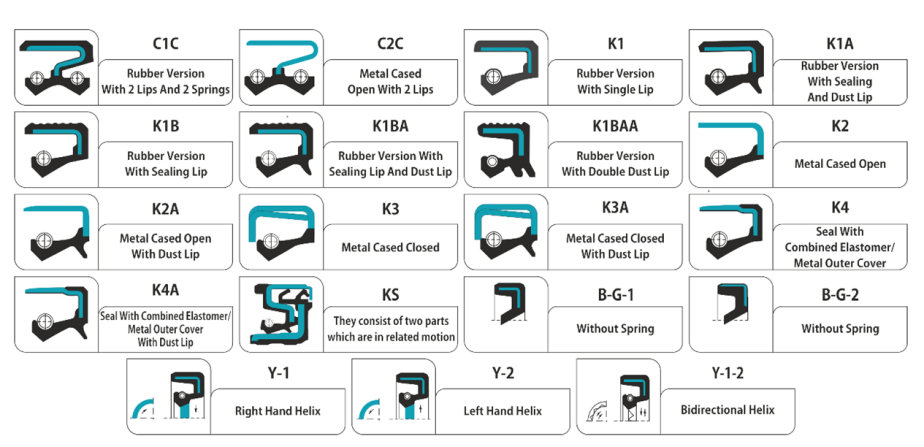 C1C
Rubber Version With 2 Lips And 2 Springs

C2C
Metal Cased Open With 2 Lips

K1
Rubber Version With Single Lip

K1A
Rubber Version With Sealing And Dust Lip

K1B
Rubber Version With Sealing Lip

K1BA
Rubber Version With Sealing Lip And Dust Lip

K1BAA
Rubber Version With Double Dust Lip

K2
Metal Cased Open

K2A
Metal Cased Open With Dust Lip

K3
Metal Cased Closed

K3A
Metal Cased Closed With Dust Lip

K4
Seal With Combined Elastomer/ Metal Outer Cover

K4A
Seal With Combined Elastomer/ Metal Outer Cover With Dust Lip

KS
They consist of two parts which are in related motion

B-G-1
Without Spring

B-G-2
Without Spring

Y-1
Right Hand Helix

Y-2
Left Hand Helix

Y-1-2
Bidirectional Helix