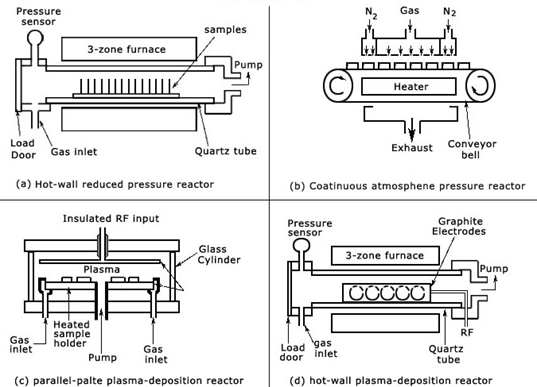 Pressure sensor

3-zone furnace

samples

Pump

Load Door

Gas inlet

Quartz tube

(a) Hot-wall reduced pressure reactor

$N_2$ Gas $N_2$

Heater

Exhaust

Conveyor bell

(b) Coatinuous atmosphene pressure reactor

Insulated RF input

Glass Cylinder

Plasma

Gas inlet

Heated sample holder

Pump

Gas inlet

(c) parallel-palte plasma-deposition reactor

Pressure sensor

Graphite Electrodes

3-zone furnace

Pump

RF

Load door

gas inlet

Quartz tube

(d) hot-wall plasma-deposition reactor